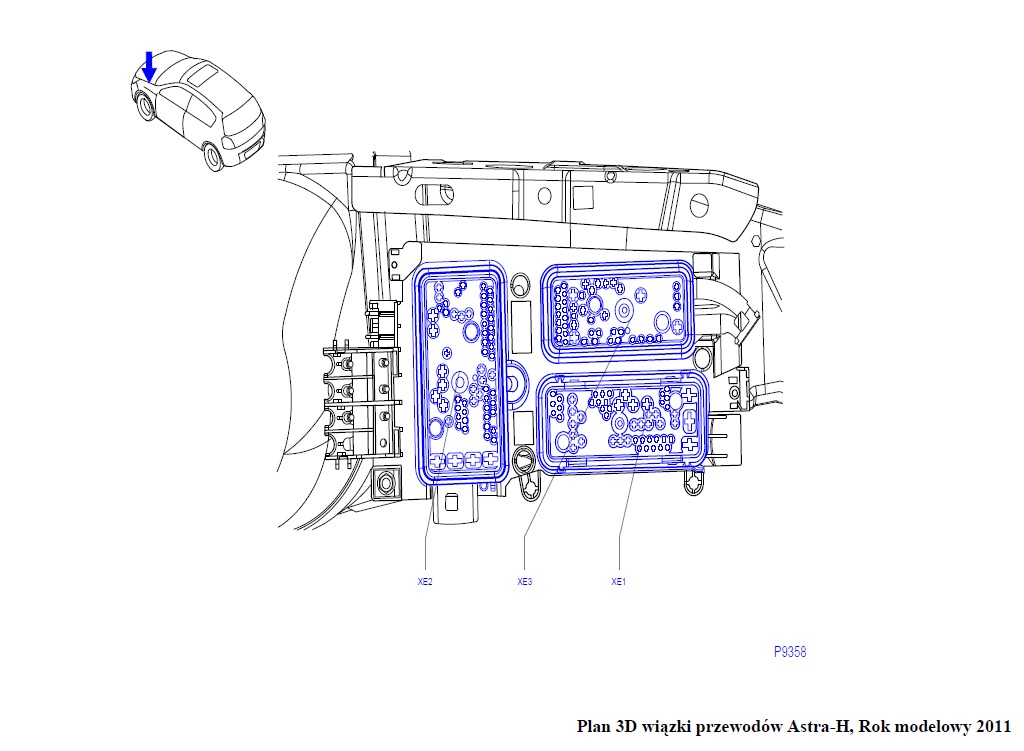 XE2
XE3
XE1

P9358

Plan 3D wiązki przewodów Astra-H, Rok modelowy 2011